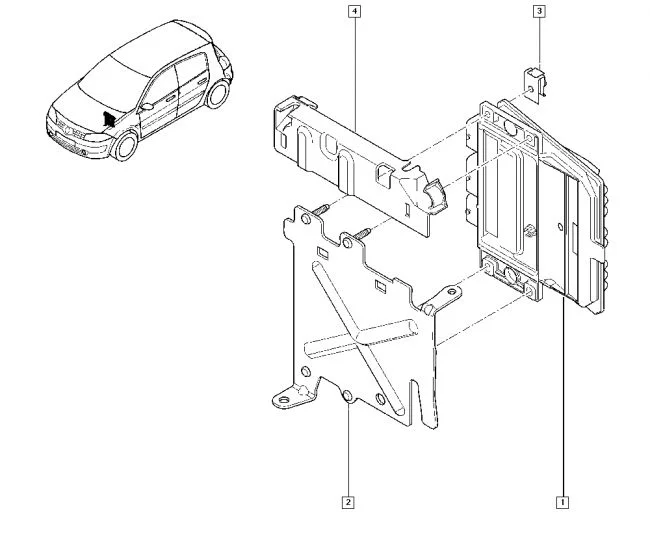 4
3
2
1