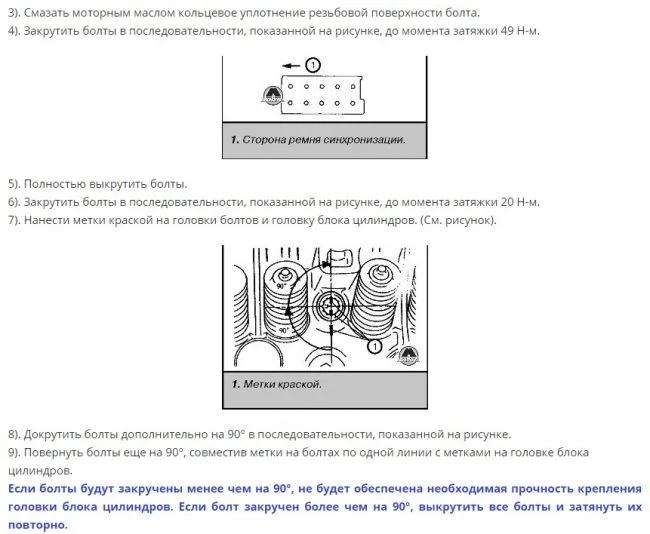 3). Смазать моторным маслом кольцевое уплотнение резьбовой поверхности болта.
4). Закрутить болты в последовательности, показанной на рисунке, до момента затяжки 49 Н-м.

1

1. Сторона ремня синхронизации.

5). Полностью выкрутить болты.
6). Закрутить болты в последовательности, показанной на рисунке, до момента затяжки 20 Н-м.
7). Нанести метки краской на головки болтов и головку блока цилиндров. (См. рисунок).

90°
90°
1

1. Метки краской.

8). Докрутить болты дополнительно на 90° в последовательности, показанной на рисунке.
9). Повернуть болты еще на 90°, совместив метки на болтах по одной линии с метками на головке блока цилиндров.
Если болты будут закручены менее чем на 90°, не будет обеспечена необходимая прочность крепления головки блока цилиндров. Если болт закручен более чем на 90°, выкрутить все болты и затянуть их повторно.