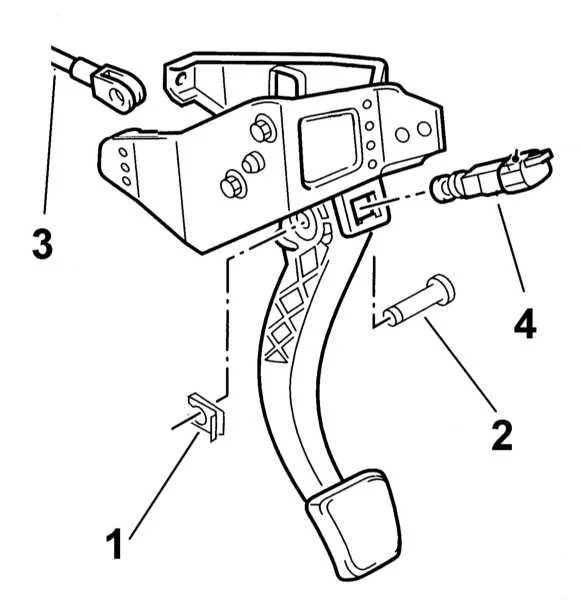 3
4
2
1