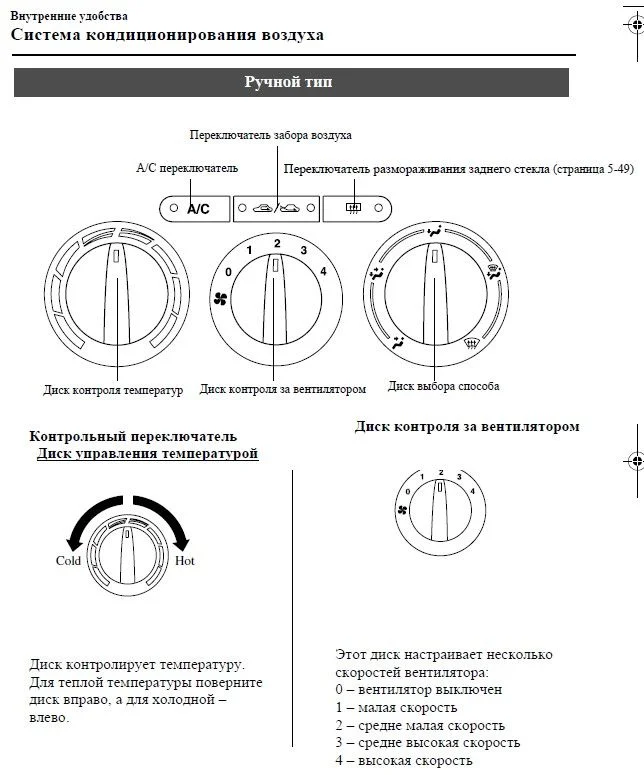 Внутренние удобства
Система кондиционирования воздуха

Ручной тип

Переключатель забора воздуха
A/C переключатель
Переключатель размораживания заднего стекла (страница 5-49)
A/C
0
1
2
3
4
Диск контроля температур
Диск контроля за вентилятором
Диск выбора способа

Контрольный переключатель
Диск управления температурой

Cold
Hot

Диск контролирует температуру. Для теплой температуры поверните диск вправо, а для холодной – влево.

Диск контроля за вентилятором

0
1
2
3
4

Этот диск настраивает несколько скоростей вентилятора:
0 – вентилятор выключен
1 – малая скорость
2 – средне малая скорость
3 – средне высокая скорость
4 – высокая скорость