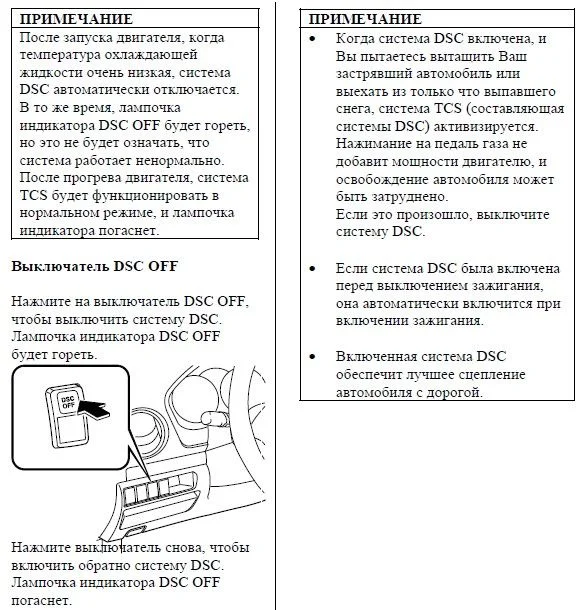 ПРИМЕЧАНИЕ

После запуска двигателя, когда температура охлаждающей жидкости очень низкая, система DSC автоматически отключается. В то же время, лампочка индикатора DSC OFF будет гореть, но это не будет означать, что система работает ненормально. После прогрева двигателя, система TCS будет функционировать в нормальном режиме, и лампочка индикатора погаснет.

Выключатель DSC OFF

Нажмите на выключатель DSC OFF, чтобы выключить систему DSC. Лампочка индикатора DSC OFF будет гореть.

DSC OFF

Нажмите выключатель снова, чтобы включить обратно систему DSC. Лампочка индикатора DSC OFF погаснет.

ПРИМЕЧАНИЕ

• Когда система DSC включена, и Вы пытаетесь вытащить Ваш застрявший автомобиль или выехать из только что выпавшего снега, система TCS (составляющая системы DSC) активизируется. Нажимание на педаль газа не добавит мощности двигателю, и освобождение автомобиля может быть затруднено.
Если это произошло, выключите систему DSC.

• Если система DSC была включена перед выключением зажигания, она автоматически включится при включении зажигания.

• Включенная система DSC обеспечит лучшее сцепление автомобиля с дорогой.