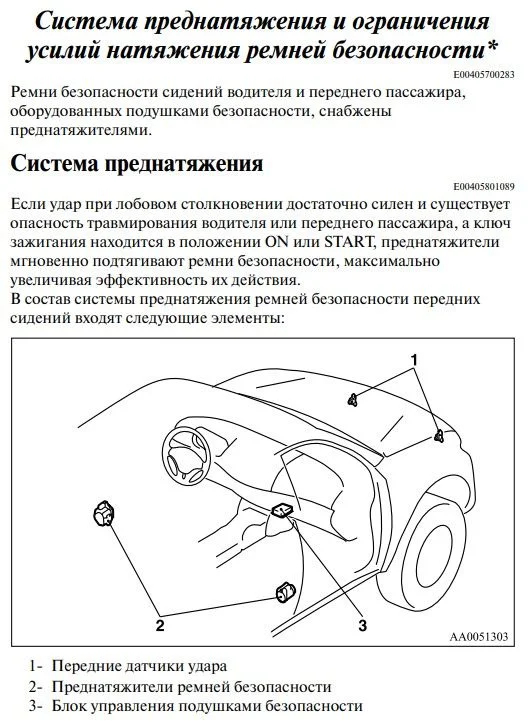 Система преднатяжения и ограничения усилий натяжения ремней безопасности*

E00405700283

Ремни безопасности сидений водителя и переднего пассажира, оборудованных подушками безопасности, снабжены преднатяжителями.

Система преднатяжения

E00405801089

Если удар при лобовом столкновении достаточно силен и существует опасность травмирования водителя или переднего пассажира, а ключ зажигания находится в положении ON или START, преднатяжители мгновенно подтягивают ремни безопасности, максимально увеличивая эффективность их действия.
В состав системы преднатяжения ремней безопасности передних сидений входят следующие элементы:

1

2

3

AA0051303

1- Передние датчики удара
2- Преднатяжители ремней безопасности
3- Блок управления подушками безопасности