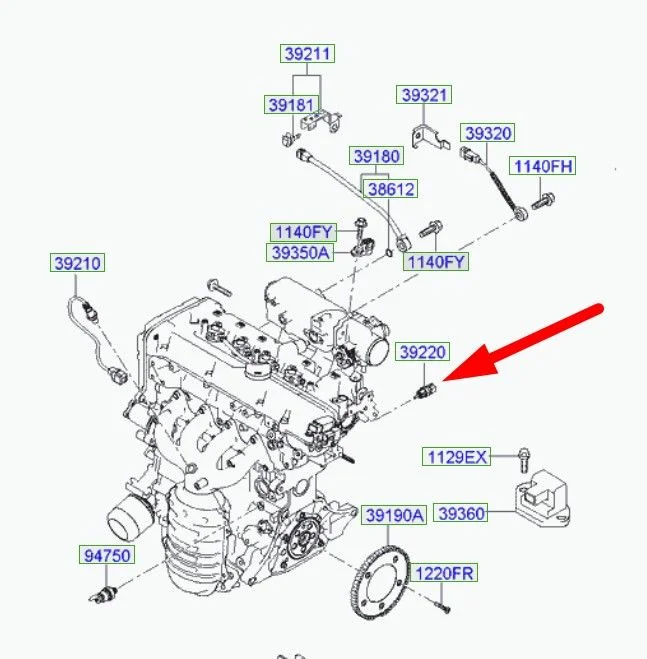 39211
39181
39321
39320
39180
1140FH
38612
1140FY
39350A
1140FY
39210
39220
1129EX
39190A
39360
94750
1220FR