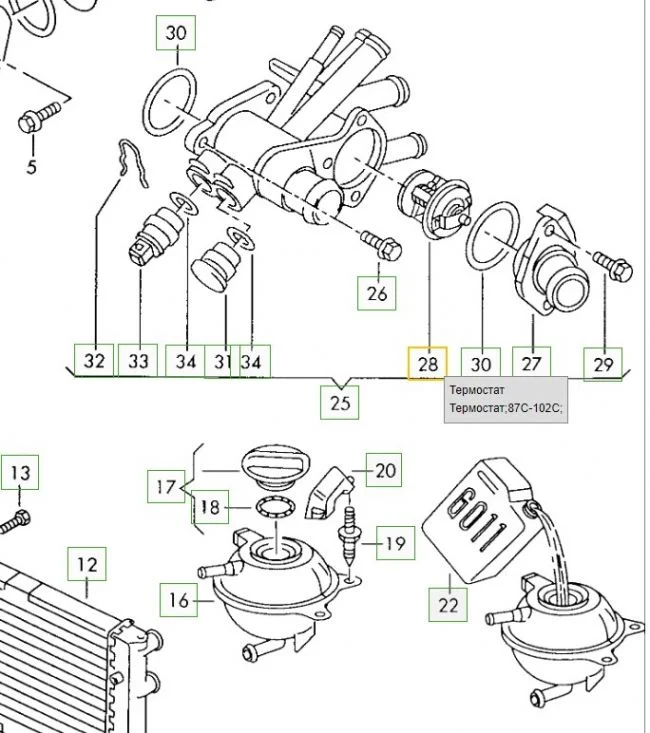 30
5
26
32
33
34
31
34
28
30
27
29
25
Термостат
Термостат;87C-102C;
13
17
18
20
19
G011
12
16
22