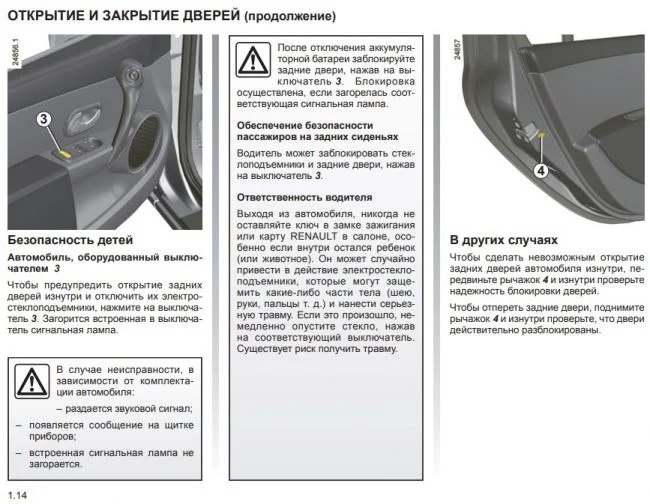 ОТКРЫТИЕ И ЗАКРЫТИЕ ДВЕРЕЙ (продолжение)

24856.1

3

Безопасность детей

Автомобиль, оборудованный выключателем 3

Чтобы предупредить открытие задних дверей изнутри и отключить их электростеклоподъемники, нажмите на выключатель 3. Загорится встроенная в выключатель сигнальная лампа.

В случае неисправности, в зависимости от комплектации автомобиля:

– раздается звуковой сигнал;

– появляется сообщение на щитке приборов;

– встроенная сигнальная лампа не загорается.

После отключения аккумуляторной батареи заблокируйте задние двери, нажав на выключатель 3. Блокировка осуществлена, если загорелась соответствующая сигнальная лампа.

Обеспечение безопасности пассажиров на задних сиденьях

Водитель может заблокировать стеклоподъемники и задние двери, нажав на выключатель 3.

Ответственность водителя

Выходя из автомобиля, никогда не оставляйте ключ в замке зажигания или карту RENAULT в салоне, особенно если внутри остался ребенок (или животное). Он может случайно привести в действие электростеклоподъемники, которые могут защемить какие-либо части тела (шею, руки, пальцы т. д.) и нанести серьезную травму. Если это произошло, немедленно опустите стекло, нажав на соответствующий выключатель. Существует риск получить травму.

24857

4

В других случаях

Чтобы сделать невозможным открытие задних дверей автомобиля изнутри, передвиньте рычажок 4 и изнутри проверьте надежность блокировки дверей.

Чтобы отпереть задние двери, поднимите рычажок 4 и изнутри проверьте, что двери действительно разблокированы.

1.14