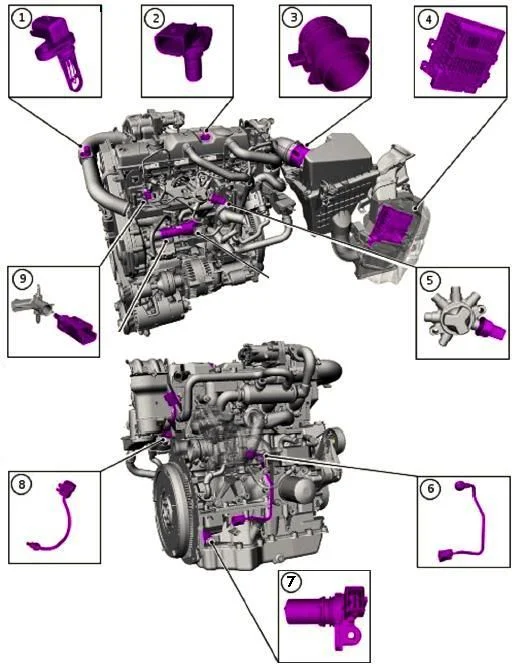 1
2
3
4
9
5
8
6
7