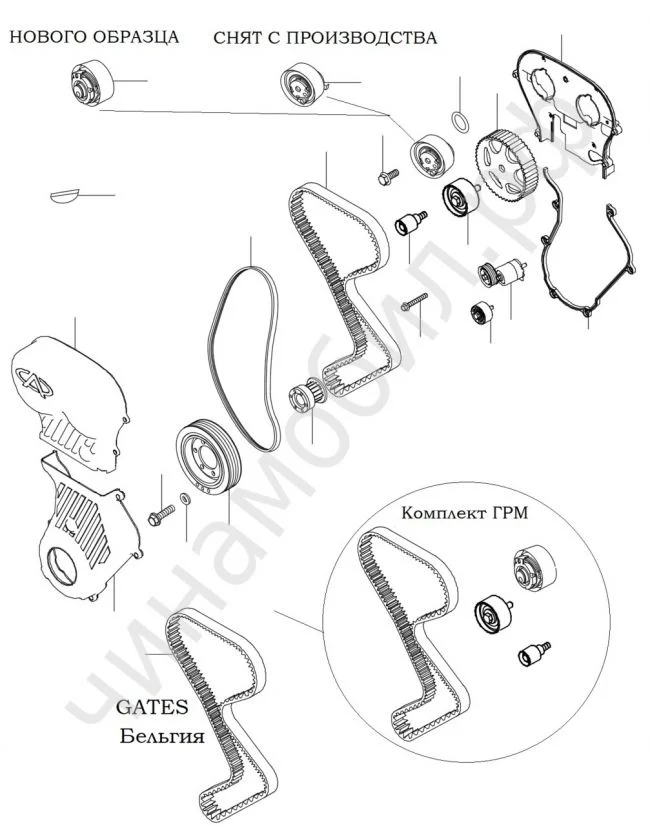 НОВОГО ОБРАЗЦА

СНЯТ С ПРОИЗВОДСТВА

Комплект ГРМ

GATES
Бельгия

чинамобил.рф