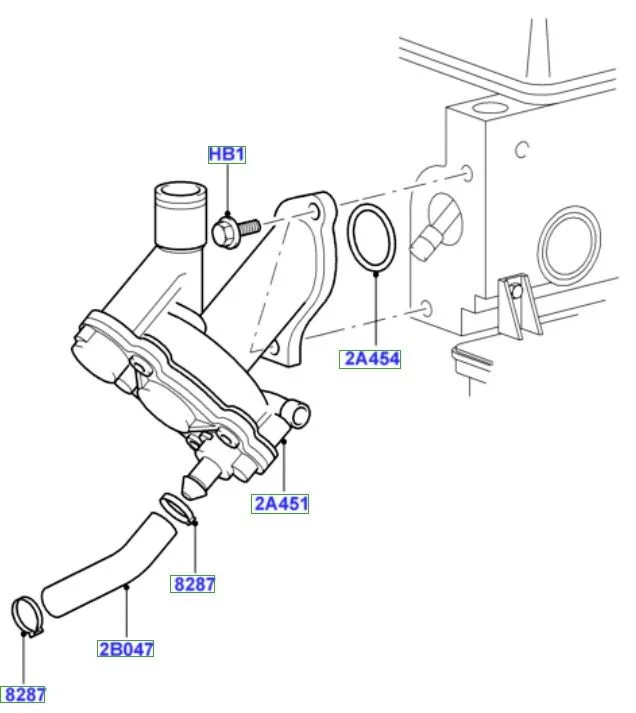 HB1
2A454
2A451
8287
2B047
8287