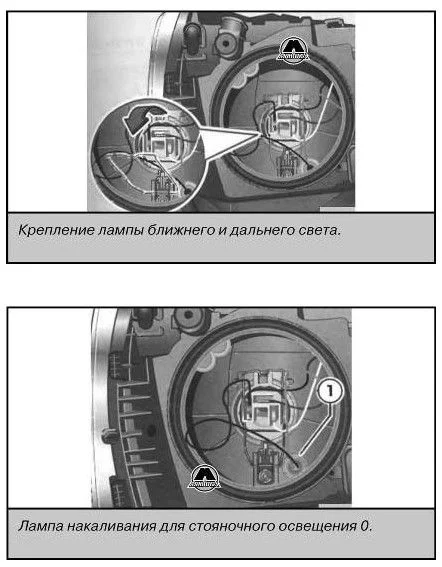 Крепление лампы ближнего и дальнего света.

1

Лампа накаливания для стояночного освещения 0.