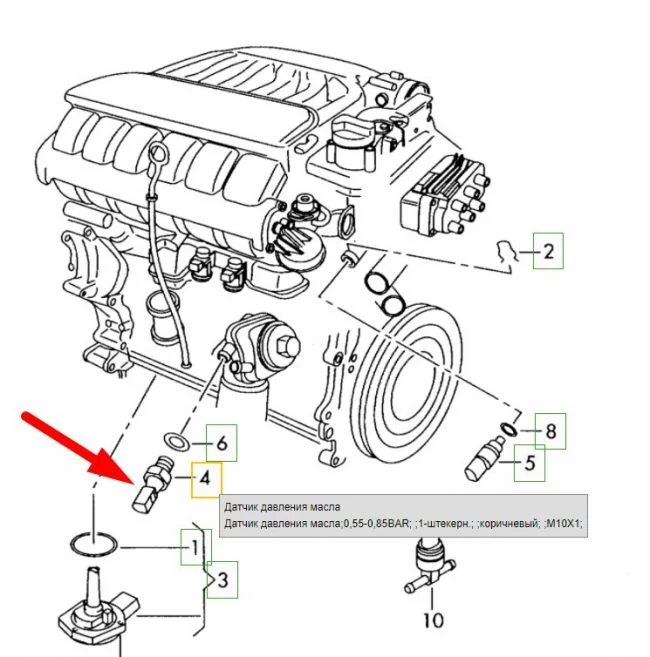 2

6

8

4

5

Датчик давления масла
Датчик давления масла;0,55-0,85BAR; ;1-штекерн.; ;коричневый; ;M10X1;

1

3

10