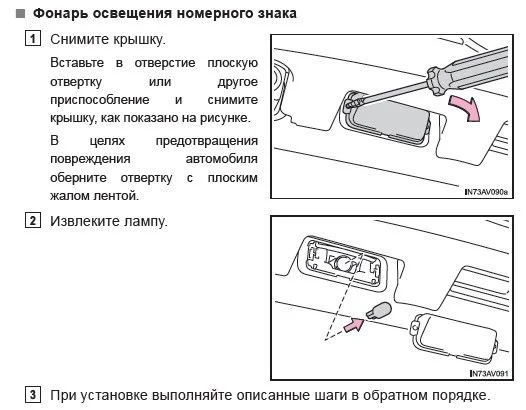 ■ Фонарь освещения номерного знака

1 Снимите крышку.

Вставьте в отверстие плоскую отвертку или другое приспособление и снимите крышку, как показано на рисунке.

В целях предотвращения повреждения автомобиля оберните отвертку с плоским жалом лентой.

IN73AV090a

2 Извлеките лампу.

IN73AV091

3 При установке выполняйте описанные шаги в обратном порядке.