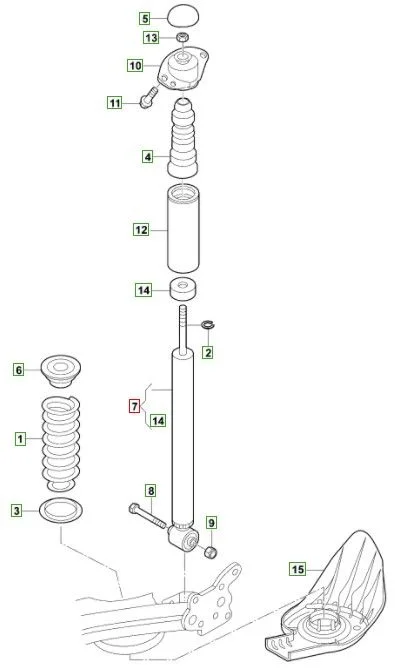 5
13
10
11
4
12
14
2
6
7
14
1
8
3
9
15