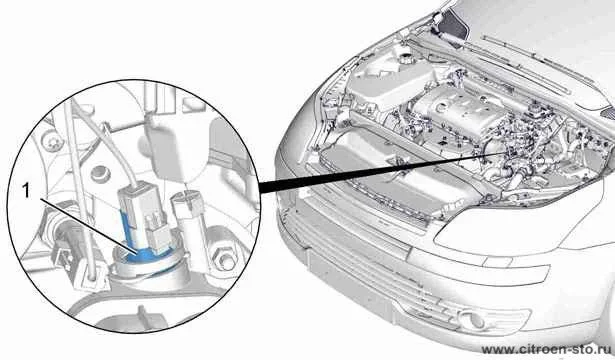 1

www.citroen-sto.ru