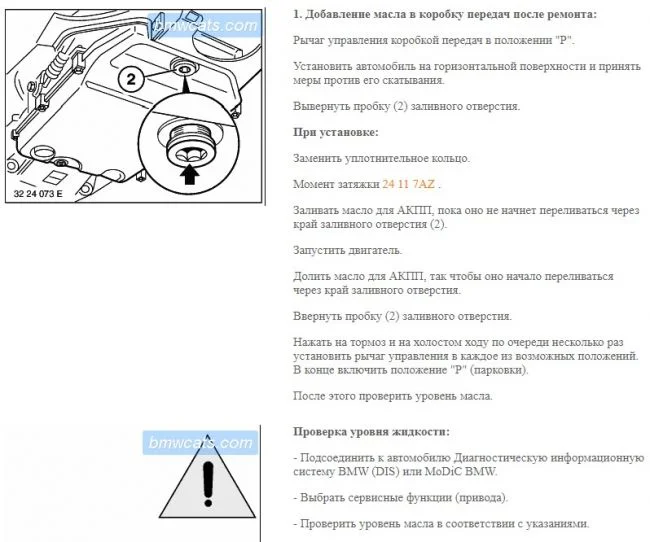 bmwcats.com

2

32 24 073 E

1. Добавление масла в коробку передач после ремонта:

Рычаг управления коробкой передач в положении "P".

Установить автомобиль на горизонтальной поверхности и принять меры против его скатывания.

Вывернуть пробку (2) заливного отверстия.

При установке:

Заменить уплотнительное кольцо.

Момент затяжки 24 11 7AZ .

Заливать масло для АКПП, пока оно не начнет переливаться через край заливного отверстия (2).

Запустить двигатель.

Долить масло для АКПП, так чтобы оно начало переливаться через край заливного отверстия.

Ввернуть пробку (2) заливного отверстия.

Нажать на тормоз и на холостом ходу по очереди несколько раз установить рычаг управления в каждое из возможных положений. В конце включить положение "P" (парковки).

После этого проверить уровень масла.

bmwcats.com

Проверка уровня жидкости:

- Подсоединить к автомобилю Диагностическую информационную систему BMW (DIS) или MoDiC BMW.

- Выбрать сервисные функции (привода).

- Проверить уровень масла в соответствии с указаниями.