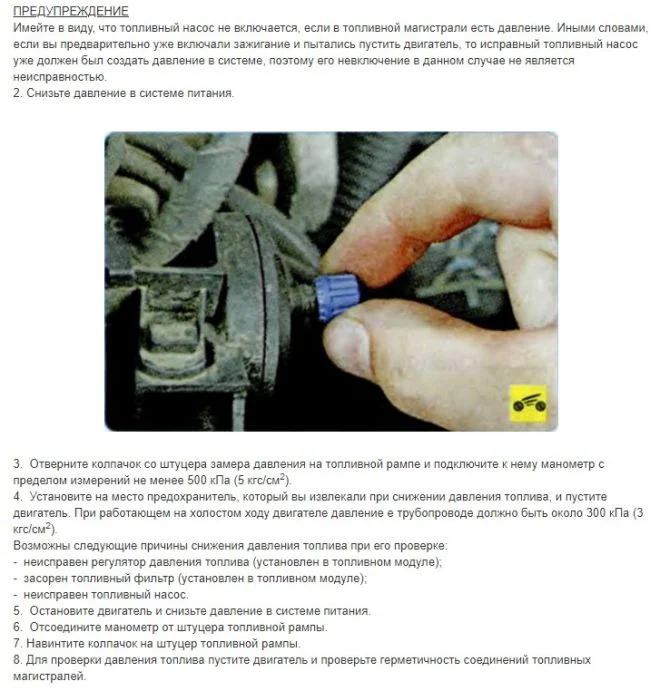 ПРЕДУПРЕЖДЕНИЕ
Имейте в виду, что топливный насос не включается, если в топливной магистрали есть давление. Иными словами, если вы предварительно уже включали зажигание и пытались пустить двигатель, то исправный топливный насос уже должен был создать давление в системе, поэтому его невключение в данном случае не является неисправностью.
2. Снизьте давление в системе питания.

3. Отверните колпачок со штуцера замера давления на топливной рампе и подключите к нему манометр с пределом измерений не менее 500 кПа (5 кгс/см$^2$).
4. Установите на место предохранитель, который вы извлекали при снижении давления топлива, и пустите двигатель. При работающем на холостом ходу двигателе давление е трубопроводе должно быть около 300 кПа (3 кгс/см$^2$).
Возможны следующие причины снижения давления топлива при его проверке:
- неисправен регулятор давления топлива (установлен в топливном модуле);
- засорен топливный фильтр (установлен в топливном модуле);
- неисправен топливный насос.
5. Остановите двигатель и снизьте давление в системе питания.
6. Отсоедините манометр от штуцера топливной рампы.
7. Навинтите колпачок на штуцер топливной рампы.
8. Для проверки давления топлива пустите двигатель и проверьте герметичность соединений топливных магистралей.