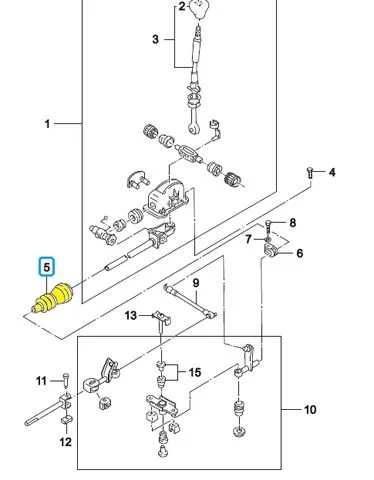 2
3
1
4
8
7
6
5
9
13
15
11
10
12