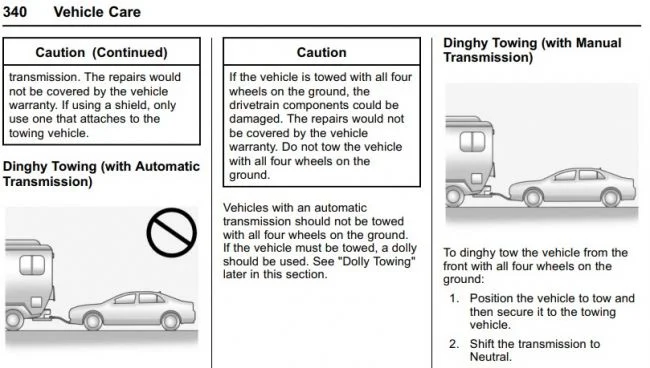 340 Vehicle Care

Caution (Continued)

transmission. The repairs would not be covered by the vehicle warranty. If using a shield, only use one that attaches to the towing vehicle.

Dinghy Towing (with Automatic Transmission)

Caution

If the vehicle is towed with all four wheels on the ground, the drivetrain components could be damaged. The repairs would not be covered by the vehicle warranty. Do not tow the vehicle with all four wheels on the ground.

Vehicles with an automatic transmission should not be towed with all four wheels on the ground. If the vehicle must be towed, a dolly should be used. See "Dolly Towing" later in this section.

Dinghy Towing (with Manual Transmission)

To dinghy tow the vehicle from the front with all four wheels on the ground:

1. Position the vehicle to tow and then secure it to the towing vehicle.

2. Shift the transmission to Neutral.