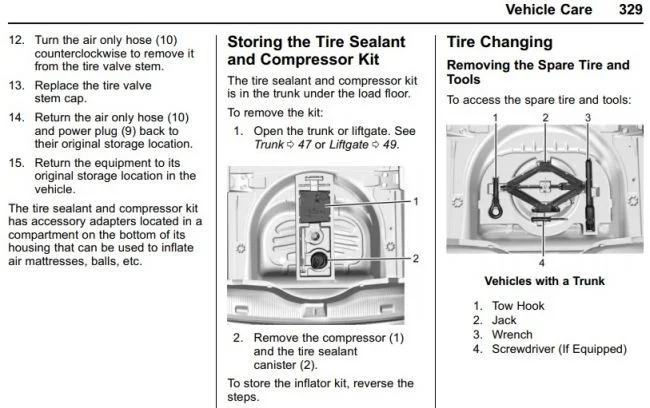 Vehicle Care 329

12. Turn the air only hose (10) counterclockwise to remove it from the tire valve stem.

13. Replace the tire valve stem cap.

14. Return the air only hose (10) and power plug (9) back to their original storage location.

15. Return the equipment to its original storage location in the vehicle.

The tire sealant and compressor kit has accessory adapters located in a compartment on the bottom of its housing that can be used to inflate air mattresses, balls, etc.

Storing the Tire Sealant and Compressor Kit

The tire sealant and compressor kit is in the trunk under the load floor.

To remove the kit:

1. Open the trunk or liftgate. See Trunk ⇨ 47 or Liftgate ⇨ 49.

1

2

2. Remove the compressor (1) and the tire sealant canister (2).

To store the inflator kit, reverse the steps.

Tire Changing

Removing the Spare Tire and Tools

To access the spare tire and tools:

1 2 3

4

Vehicles with a Trunk

1. Tow Hook
2. Jack
3. Wrench
4. Screwdriver (If Equipped)