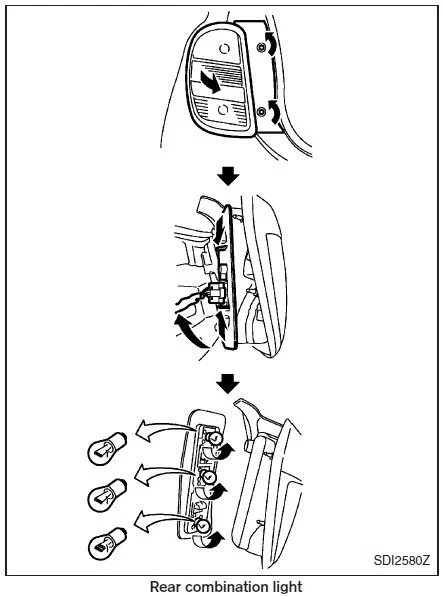 SDI2580Z

Rear combination light