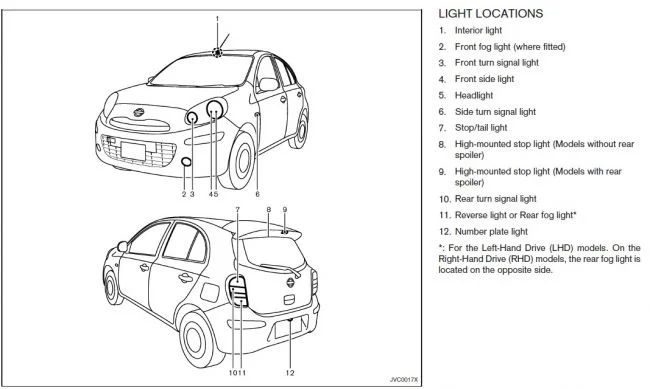 1

2 3 4 5 6

7 8 9

10 11 12

JVC0017X

LIGHT LOCATIONS

1. Interior light
2. Front fog light (where fitted)
3. Front turn signal light
4. Front side light
5. Headlight
6. Side turn signal light
7. Stop/tail light
8. High-mounted stop light (Models without rear spoiler)
9. High-mounted stop light (Models with rear spoiler)
10. Rear turn signal light
11. Reverse light or Rear fog light*
12. Number plate light

*: For the Left-Hand Drive (LHD) models. On the Right-Hand Drive (RHD) models, the rear fog light is located on the opposite side.