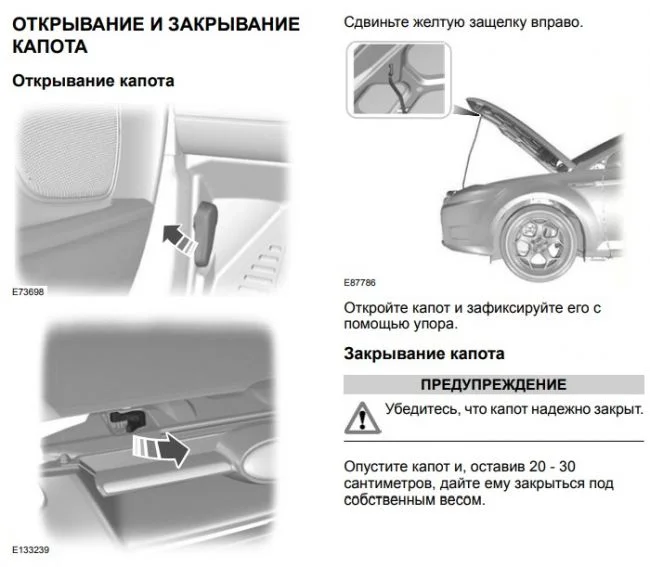 ОТКРЫВАНИЕ И ЗАКРЫВАНИЕ КАПОТА

Открывание капота

E73698

E133239

Сдвиньте желтую защелку вправо.

E87786

Откройте капот и зафиксируйте его с помощью упора.

Закрывание капота

ПРЕДУПРЕЖДЕНИЕ

Убедитесь, что капот надежно закрыт.

Опустите капот и, оставив 20 - 30 сантиметров, дайте ему закрыться под собственным весом.