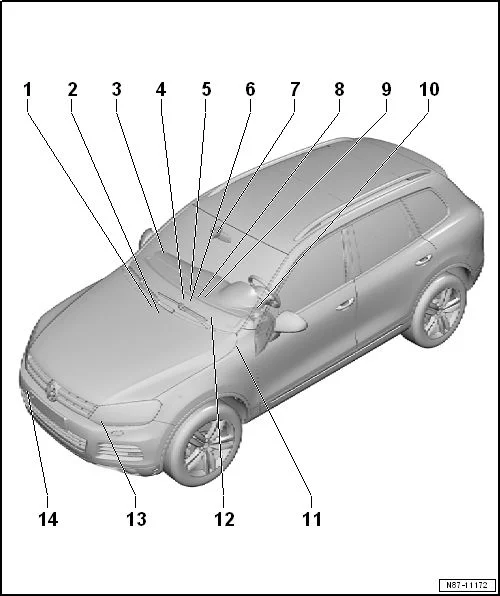 1 2 3 4 5 6 7 8 9 10

14 13 12 11

N87-11172