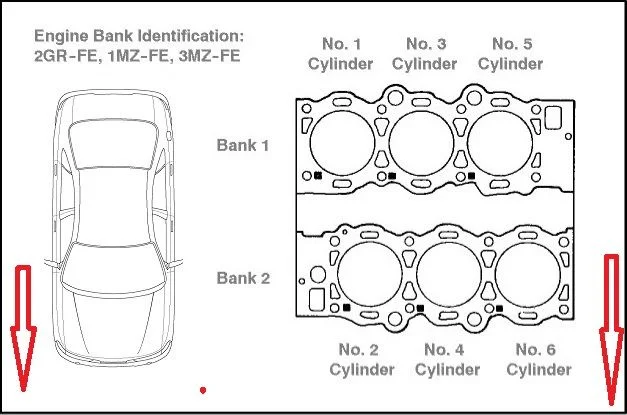 Engine Bank Identification:
2GR-FE, 1MZ-FE, 3MZ-FE

No. 1 Cylinder

No. 3 Cylinder

No. 5 Cylinder

Bank 1

Bank 2

No. 2 Cylinder

No. 4 Cylinder

No. 6 Cylinder