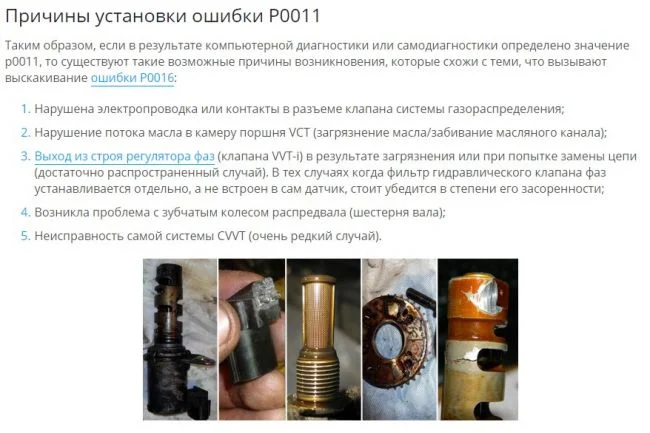 Причины установки ошибки P0011

Таким образом, если в результате компьютерной диагностики или самодиагностики определено значение p0011, то существуют такие возможные причины возникновения, которые схожи с теми, что вызывают выскакивание ошибки P0016:

1. Нарушена электропроводка или контакты в разъеме клапана системы газораспределения;
2. Нарушение потока масла в камеру поршня VCT (загрязнение масла/забивание масляного канала);
3. Выход из строя регулятора фаз (клапана VVT-i) в результате загрязнения или при попытке замены цепи (достаточно распространенный случай). В тех случаях когда фильтр гидравлического клапана фаз устанавливается отдельно, а не встроен в сам датчик, стоит убедится в степени его засоренности;
4. Возникла проблема с зубчатым колесом распредвала (шестерня вала);
5. Неисправность самой системы CVVT (очень редкий случай).