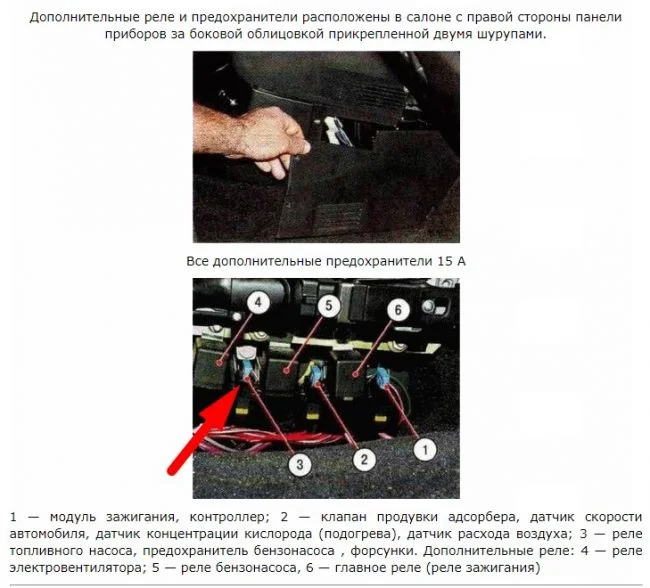 Дополнительные реле и предохранители расположены в салоне с правой стороны панели приборов за боковой облицовкой прикрепленной двумя шурупами.

Все дополнительные предохранители 15 А

4
5
6
3
2
1

1 — модуль зажигания, контроллер; 2 — клапан продувки адсорбера, датчик скорости автомобиля, датчик концентрации кислорода (подогрева), датчик расхода воздуха; 3 — реле топливного насоса, предохранитель бензонасоса , форсунки. Дополнительные реле: 4 — реле электровентилятора; 5 — реле бензонасоса, 6 — главное реле (реле зажигания)