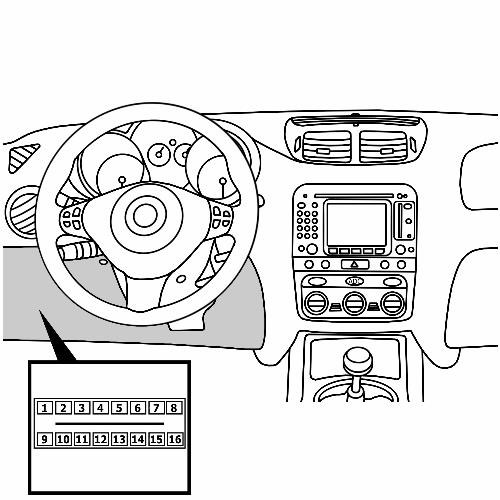 1 2 3 4 5 6 7 8

9 10 11 12 13 14 15 16