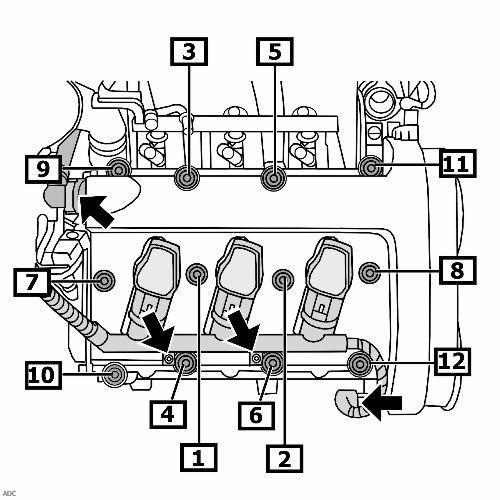 3
5
9
11
7
8
10
12
4
6
1
2
ADC