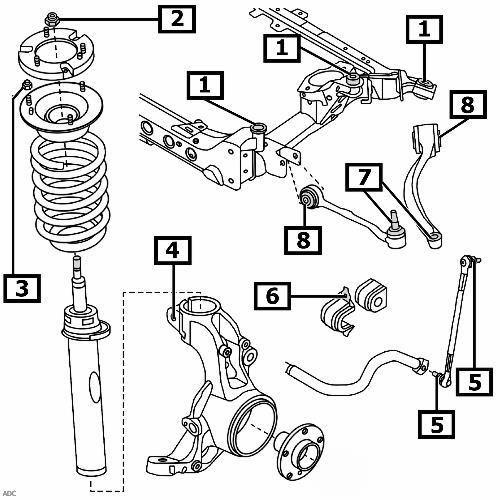 2
1
1
1
8
7
8
3
4
6
5
5
ADC