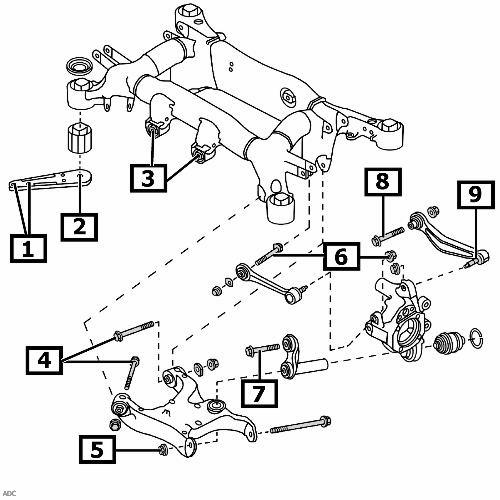 3
8
9
2
1
6
4
7
5
ADC