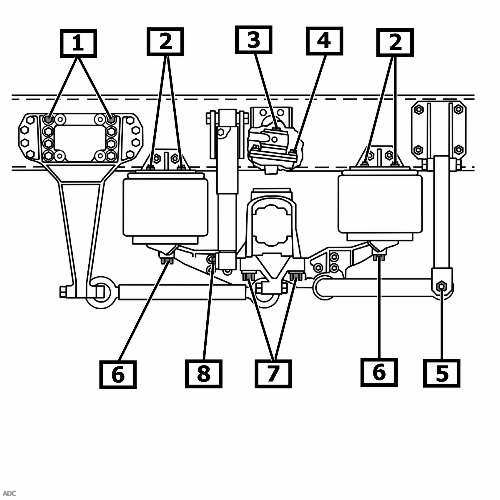 1
2
3
4
2
6
8
7
6
5
ADC