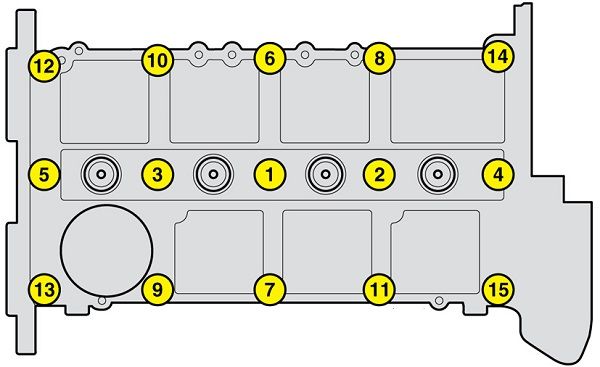 12
10
6
8
14
5
3
1
2
4
13
9
7
11
15