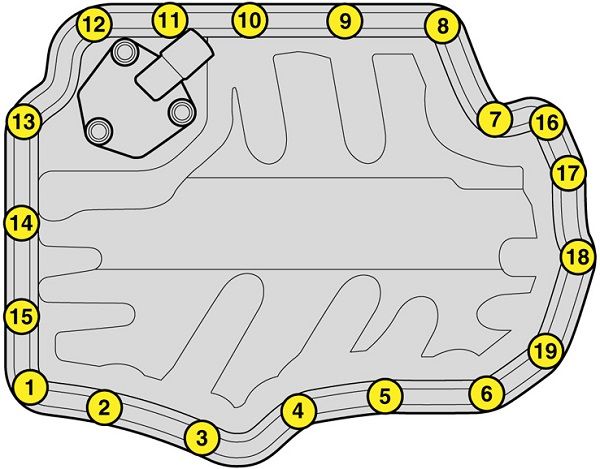 12 11 10 9 8
13 7 16
17
14
18
15
19
1 2 3 4 5 6