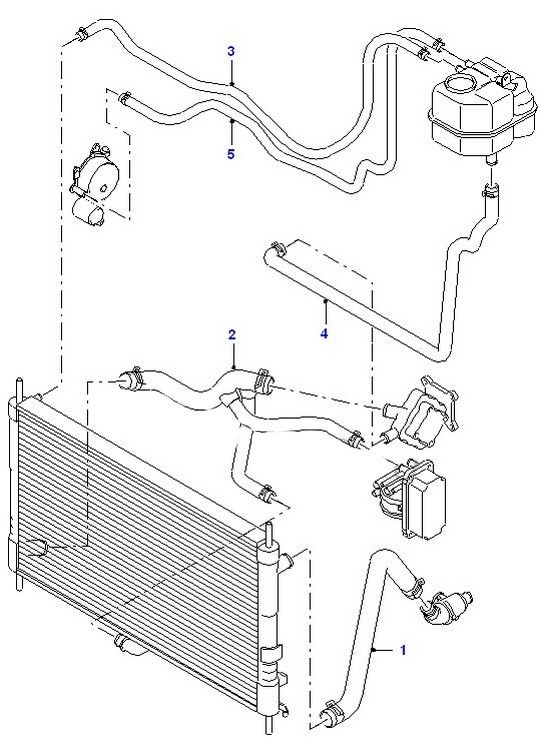 3
5
4
2
1