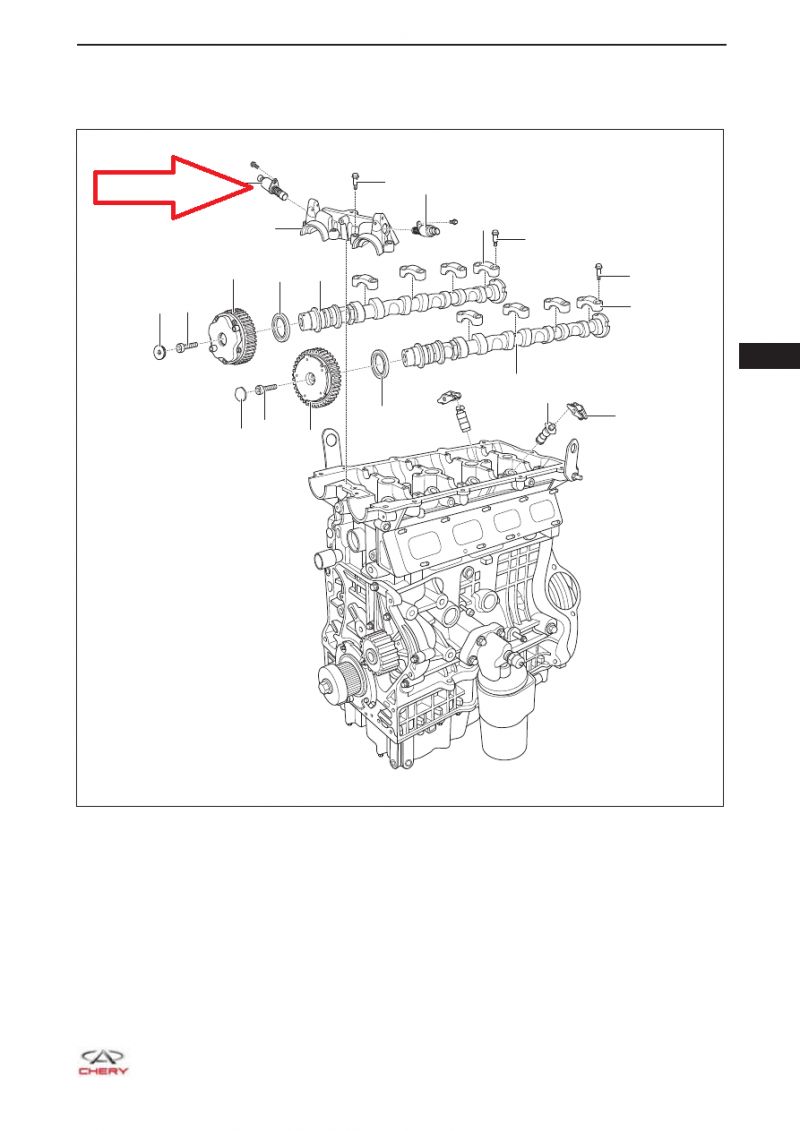 CHERY