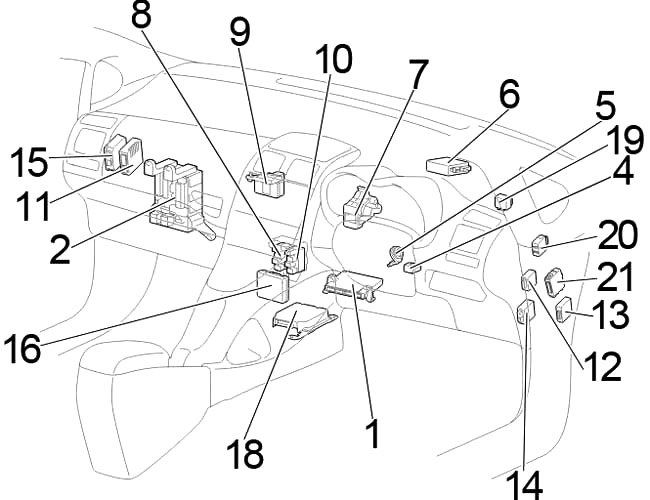 8
9
10
7
6
5
19
4
15
11
2
20
21
13
16
12
18
1
14