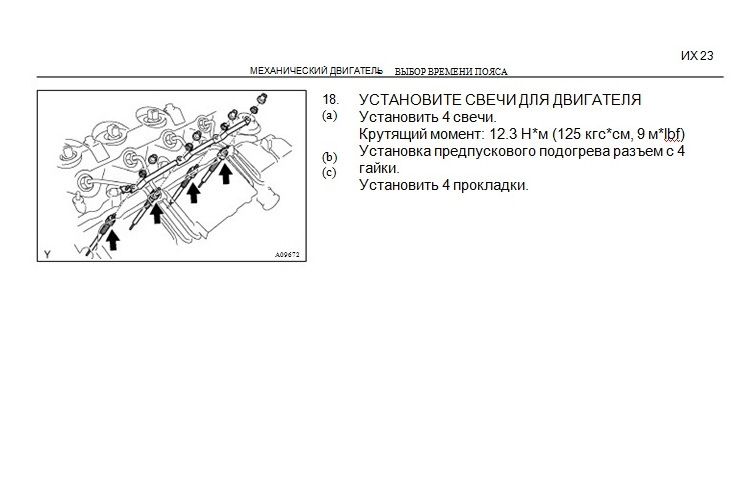 ИХ 23

МЕХАНИЧЕСКИЙ ДВИГАТЕЛЬ ВЫБОР ВРЕМЕНИ ПОЯСА

Y

A09672

18. УСТАНОВИТЕ СВЕЧИ ДЛЯ ДВИГАТЕЛЯ

(a) Установить 4 свечи.

Крутящий момент: 12.3 Н*м (125 кгс*см, 9 м*lbf)

(b) Установка предпускового подогрева разъем с 4 гайки.

(c) Установить 4 прокладки.