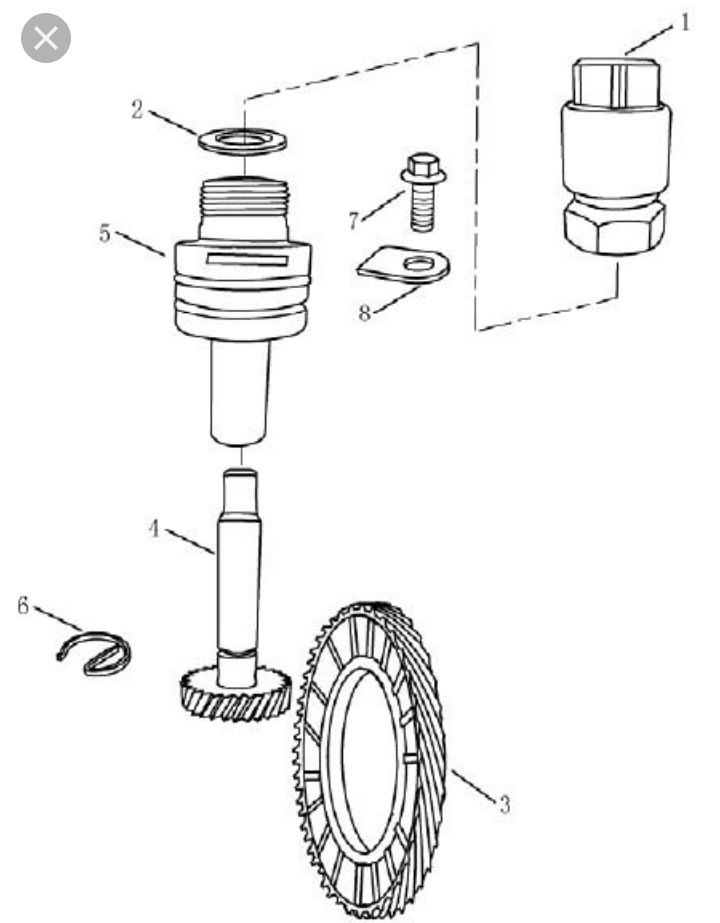 1
2
7
5
8
4
6
3