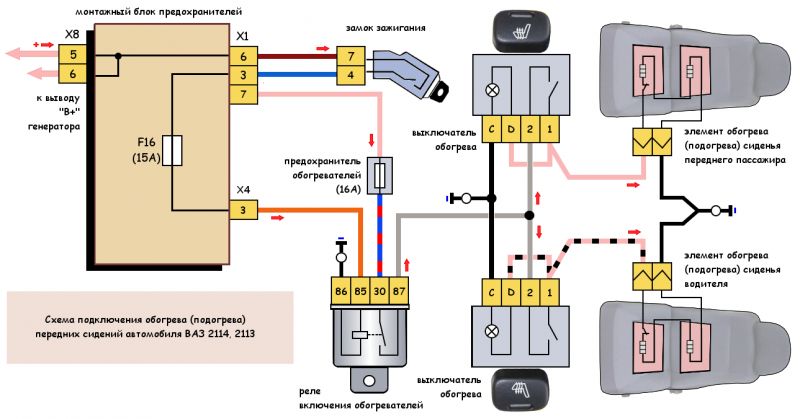 монтажный блок предохранителей

X8

5

6

к выводу "В+" генератора

X1

6

3

7

F16 (15А)

X4

3

замок зажигания

7

4

предохранитель обогревателей (16А)

86 85 30 87

реле включения обогревателей

выключатель обогрева

C D 2 1

C D 2 1

выключатель обогрева

элемент обогрева (подогрева) сиденья переднего пассажира

элемент обогрева (подогрева) сиденья водителя

Схема подключения обогрева (подогрева) передних сидений автомобиля ВАЗ 2114, 2113