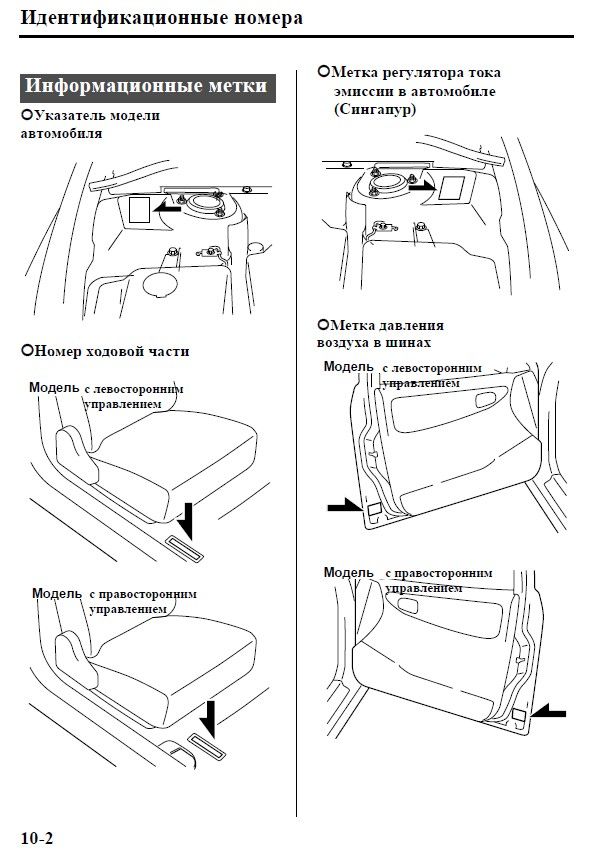 Идентификационные номера

Информационные метки

Указатель модели автомобиля

Номер ходовой части

Модель с левосторонним управлением

Модель с правосторонним управлением

Метка регулятора тока эмиссии в автомобиле (Сингапур)

Метка давления воздуха в шинах

Модель с левосторонним управлением

Модель с правосторонним управлением

10-2