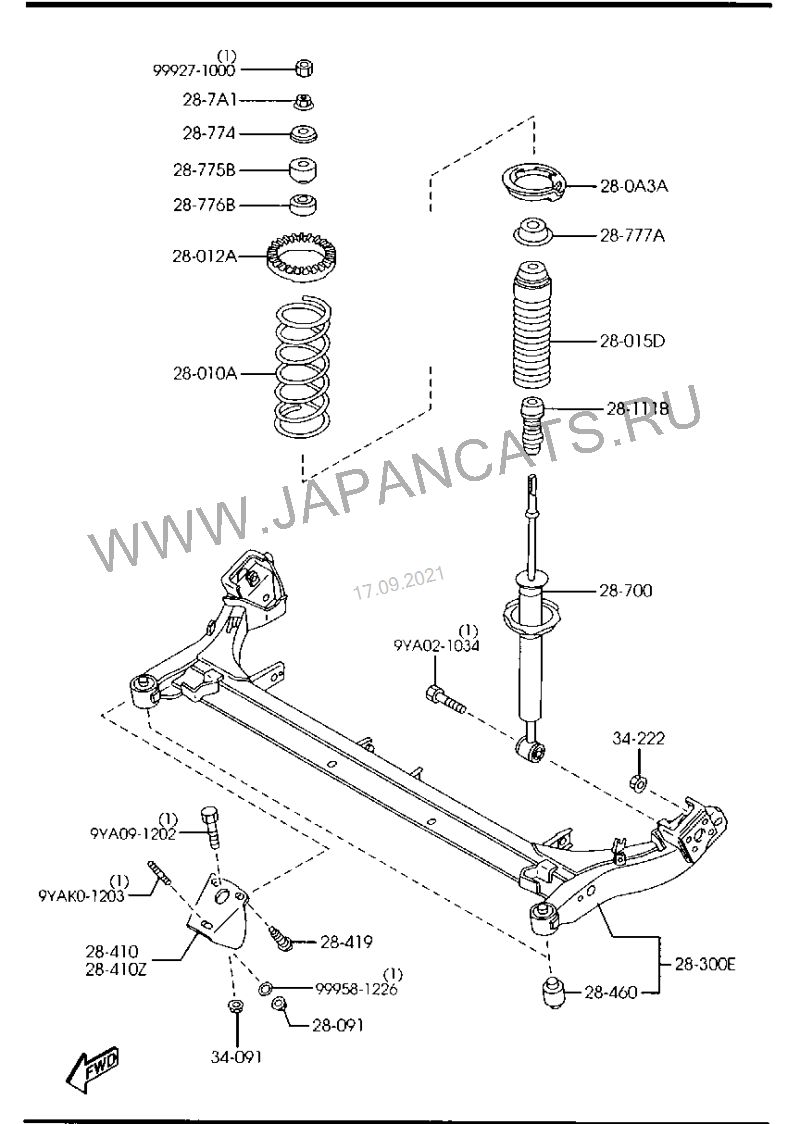 (1)
99927-1000
28-7A1
28-774
28-775B
28-776B
28-012A
28-010A
28-0A3A
28-777A
28-015D
28-111B
WWW.JAPANCATS.RU
17.09.2021
28-700
(1)
9YA02-1034
34-222
(1)
9YA09-1202
(1)
9YAK0-1203
28-410
28-410Z
28-419
(1)
99958-1226
28-091
34-091
28-300E
28-460
FWD