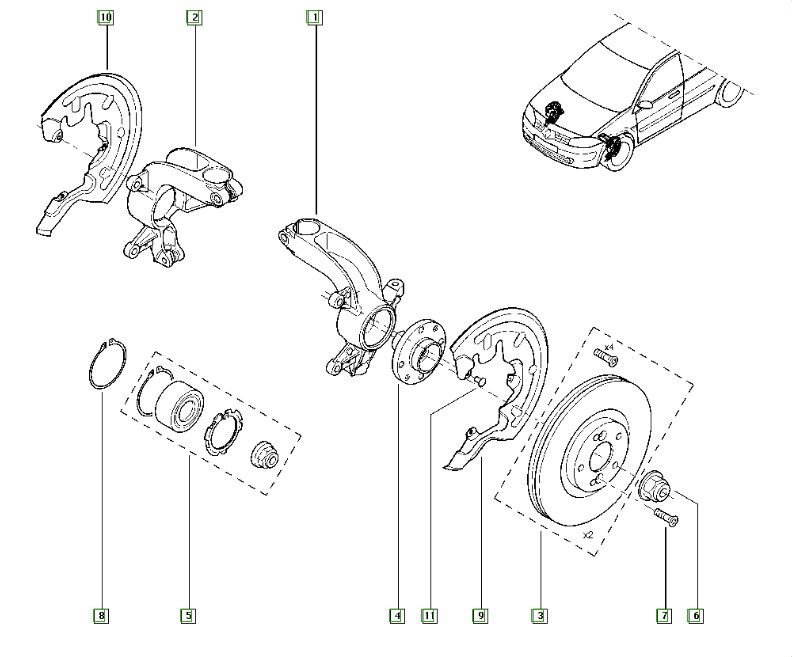 10
2
1
x4
x2
8
5
4
11
9
3
7
6