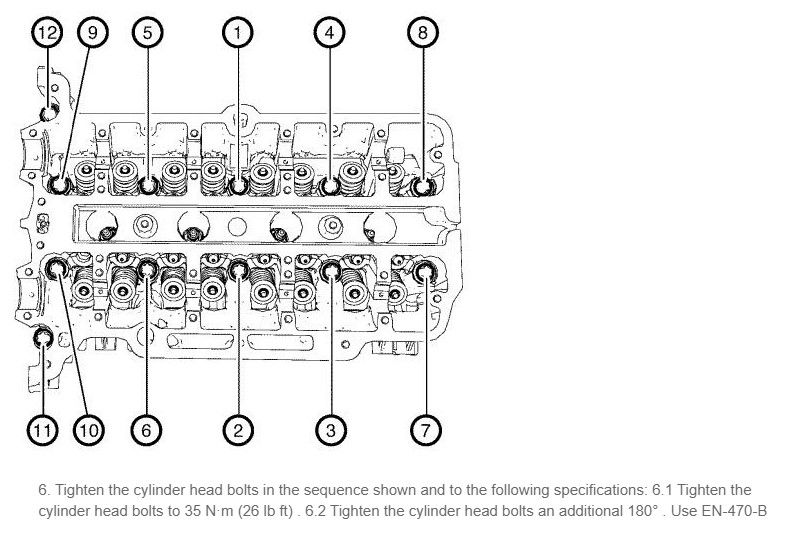 12 9 5 1 4 8

11 10 6 2 3 7

6. Tighten the cylinder head bolts in the sequence shown and to the following specifications: 6.1 Tighten the cylinder head bolts to 35 N·m (26 lb ft) . 6.2 Tighten the cylinder head bolts an additional 180° . Use EN-470-B