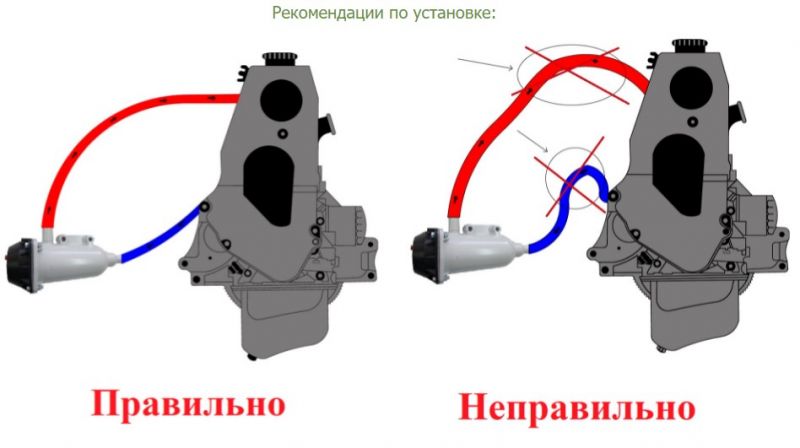 Рекомендации по установке:

Правильно

Неправильно