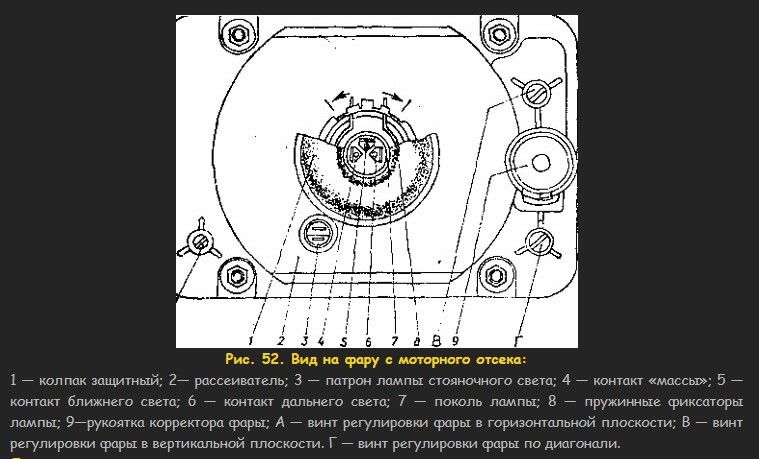 1 2 3 4 5 6 7 8 В 9 Г

Рис. 52. Вид на фару с моторного отсека:

1 — колпак защитный; 2— рассеиватель; 3 — патрон лампы стояночного света; 4 — контакт «массы»; 5 — контакт ближнего света; 6 — контакт дальнего света; 7 — поколь лампы; 8 — пружинные фиксаторы лампы; 9—рукоятка корректора фары; А — винт регулировки фары в горизонтальной плоскости; В — винт регулировки фары в вертикальной плоскости. Г — винт регулировки фары по диагонали.