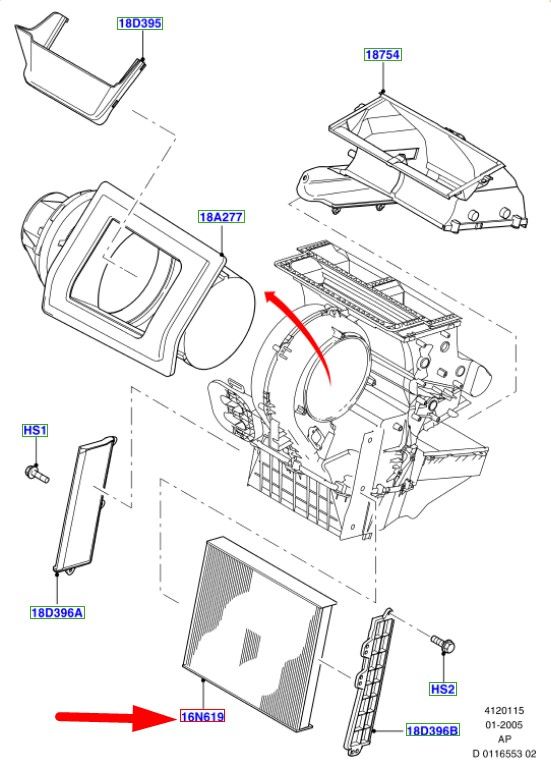 18D395

18754

18A277

HS1

18D396A

16N619

HS2

18D396B

4120115
01-2005
AP
D 0116553 02