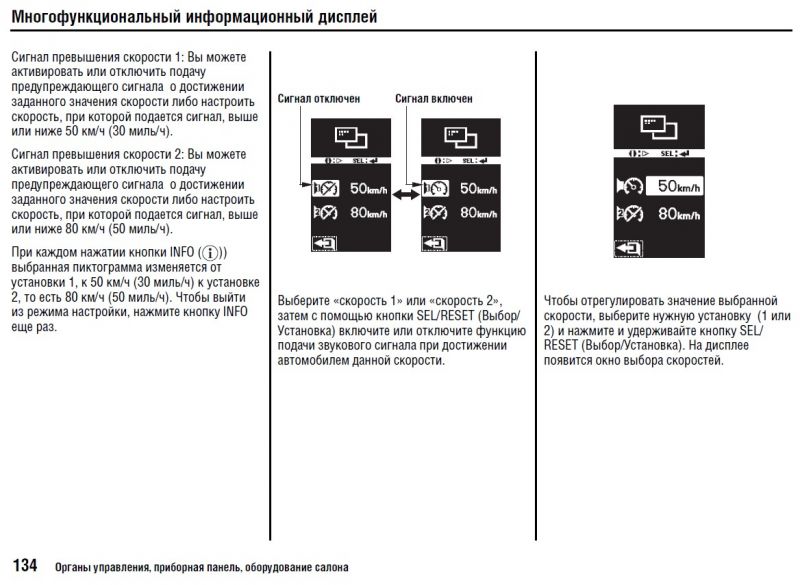 Многофункциональный информационный дисплей

Сигнал превышения скорости 1: Вы можете активировать или отключить подачу предупреждающего сигнала о достижении заданного значения скорости либо настроить скорость, при которой подается сигнал, выше или ниже 50 км/ч (30 миль/ч).

Сигнал превышения скорости 2: Вы можете активировать или отключить подачу предупреждающего сигнала о достижении заданного значения скорости либо настроить скорость, при которой подается сигнал, выше или ниже 80 км/ч (50 миль/ч).

При каждом нажатии кнопки INFO (ⓘ) выбранная пиктограмма изменяется от установки 1, к 50 км/ч (30 миль/ч) к установке 2, то есть 80 км/ч (50 миль/ч). Чтобы выйти из режима настройки, нажмите кнопку INFO еще раз.

Сигнал отключен

Сигнал включен

SEL:

50km/h

80km/h

SEL:

50km/h

80km/h

Выберите «скорость 1» или «скорость 2», затем с помощью кнопки SEL/RESET (Выбор/Установка) включите или отключите функцию подачи звукового сигнала при достижении автомобилем данной скорости.

SEL:

50km/h

80km/h

Чтобы отрегулировать значение выбранной скорости, выберите нужную установку (1 или 2) и нажмите и удерживайте кнопку SEL/RESET (Выбор/Установка). На дисплее появится окно выбора скоростей.

134 Органы управления, приборная панель, оборудование салона